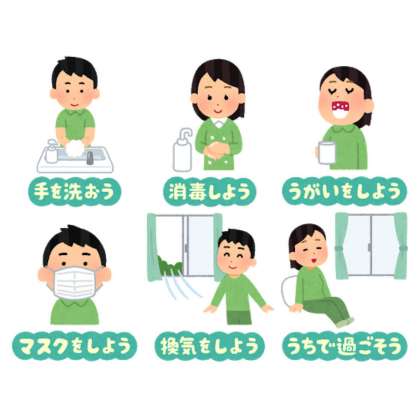 手を洗おう

消毒しよう

うがいをしよう

マスクをしよう

換気をしよう

うちで過ごそう